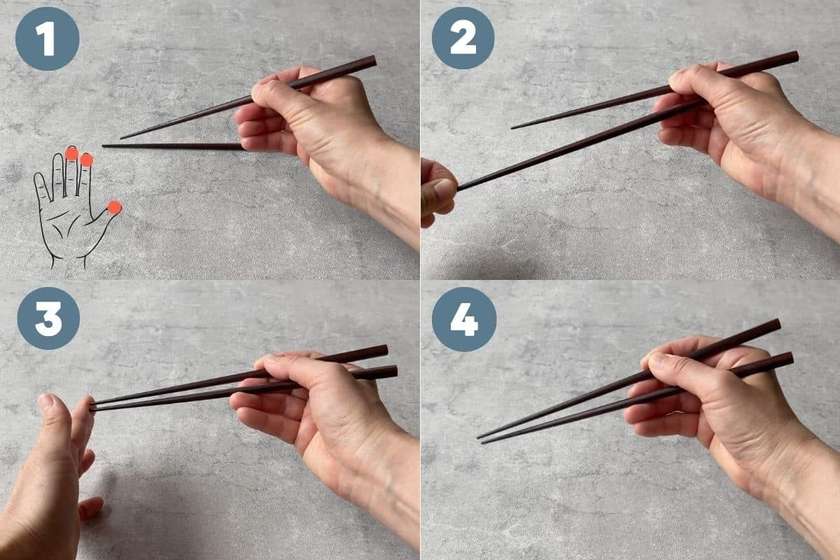 1
2
3
4